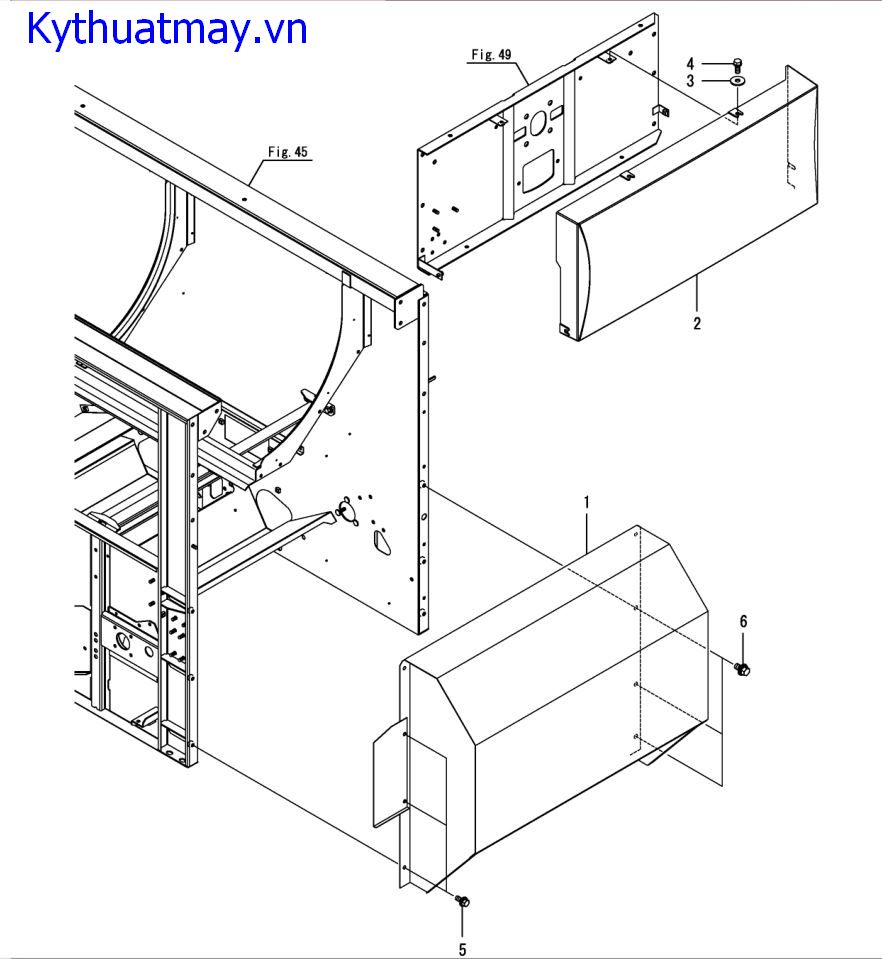 Kythuatmay.vn

Fig. 49

4
3

Fig. 45

2

1

6

5